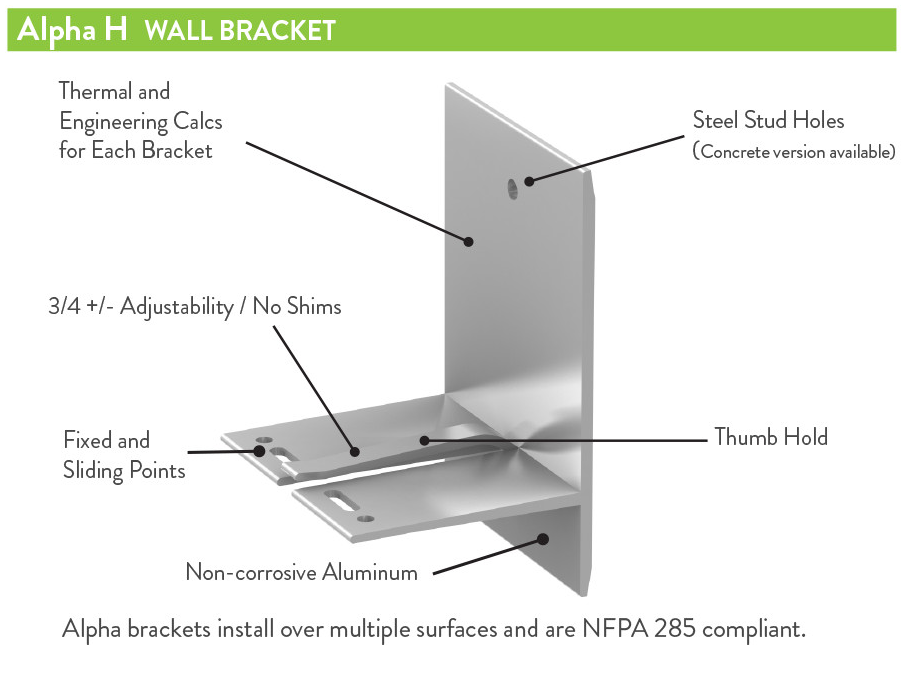 Alpha H WALL BRACKET

Thermal and Engineering Calcs for Each Bracket

Steel Stud Holes
(Concrete version available)

3/4 +/- Adjustability / No Shims

Fixed and Sliding Points

Thumb Hold

Non-corrosive Aluminum

Alpha brackets install over multiple surfaces and are NFPA 285 compliant.